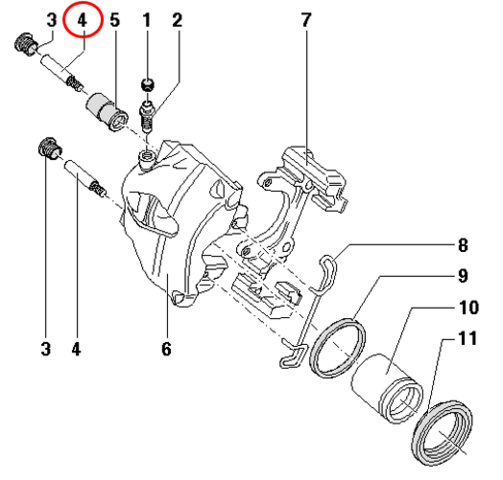 3 4 5 1 2 7

8

9

10

11

3 4 6