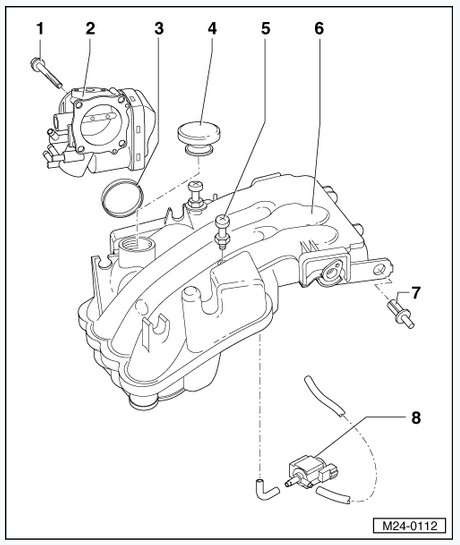 1
2
3
4
5
6
7
8
M24-0112