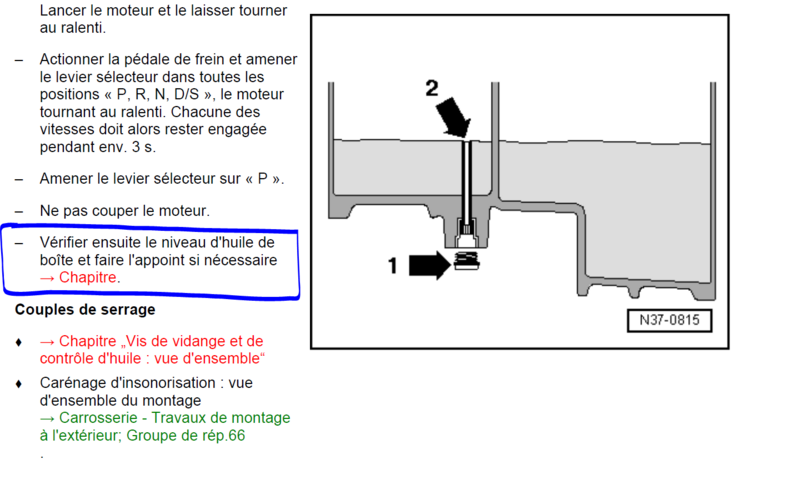 Lancer le moteur et le laisser tourner au ralenti.

– Actionner la pédale de frein et amener le levier sélecteur dans toutes les positions « P, R, N, D/S », le moteur tournant au ralenti. Chacune des vitesses doit alors rester engagée pendant env. 3 s.

– Amener le levier sélecteur sur « P ».

– Ne pas couper le moteur.

– Vérifier ensuite le niveau d'huile de boîte et faire l'appoint si nécessaire → Chapitre.

Couples de serrage

♦ → Chapitre „Vis de vidange et de contrôle d'huile : vue d'ensemble“

♦ Carénage d'insonorisation : vue d'ensemble du montage → Carrosserie - Travaux de montage à l'extérieur; Groupe de rép.66 .

2

1

N37-0815