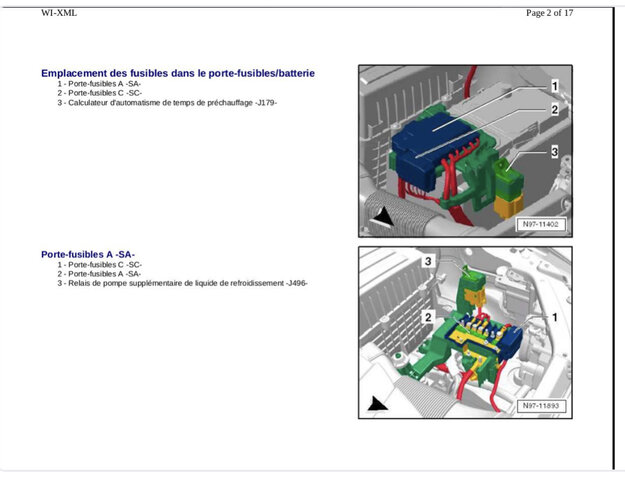 WI-XML

Page 2 of 17

Emplacement des fusibles dans le porte-fusibles/batterie

1 - Porte-fusibles A -SA-
2 - Porte-fusibles C -SC-
3 - Calculateur d'automatisme de temps de préchauffage -J179-

1
2
3
N97-11402

Porte-fusibles A -SA-

1 - Porte-fusibles C -SC-
2 - Porte-fusibles A -SA-
3 - Relais de pompe supplémentaire de liquide de refroidissement -J496-

3
2
1
N97-11893