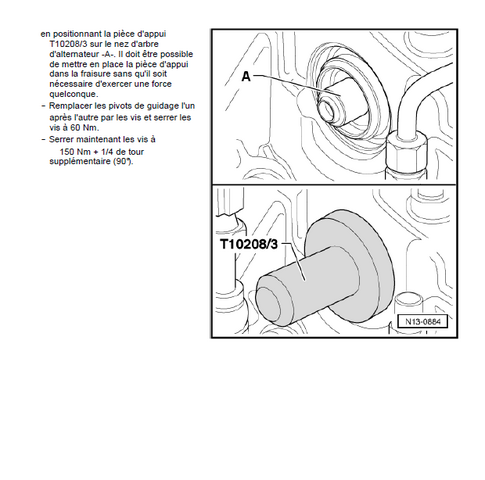 en positionnant la pièce d'appui T10208/3 sur le nez d'arbre d'alternateur -A-. Il doit être possible de mettre en place la pièce d'appui dans la fraisure sans qu'il soit nécessaire d'exercer une force quelconque.

– Remplacer les pivots de guidage l'un après l'autre par les vis et serrer les vis à 60 Nm.

– Serrer maintenant les vis à

150 Nm + 1/4 de tour supplémentaire (90°).

A

T10208/3

N13-0884