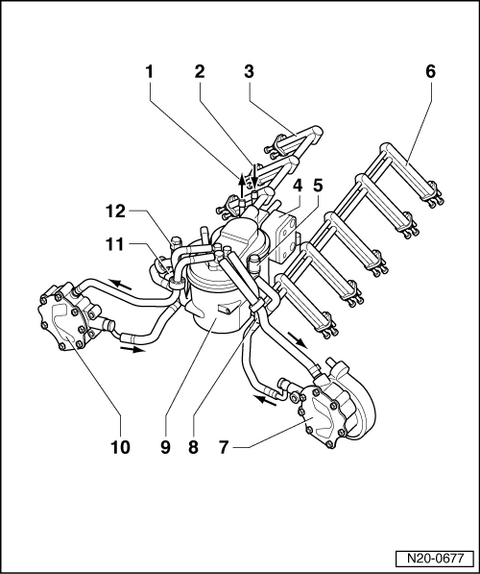 1
2
3
6
4
5
12
11
10
9
8
7
N20-0677