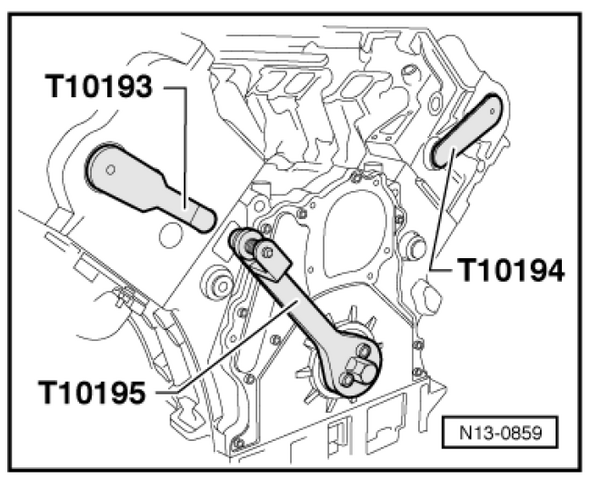 T10193

T10194

T10195

N13-0859