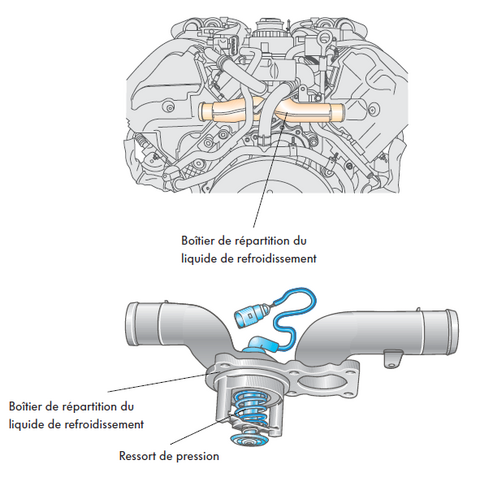 Boîtier de répartition du liquide de refroidissement

Boîtier de répartition du liquide de refroidissement

Ressort de pression