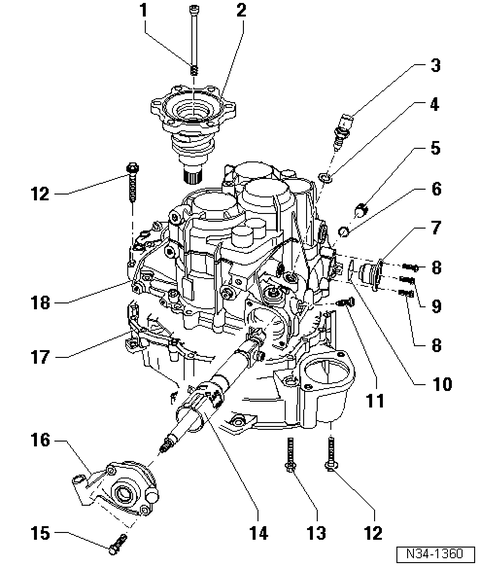 1
2
3
4
5
6
7
8
9
8
10
11
12
18
17
16
15
14
13
12
N34-1360