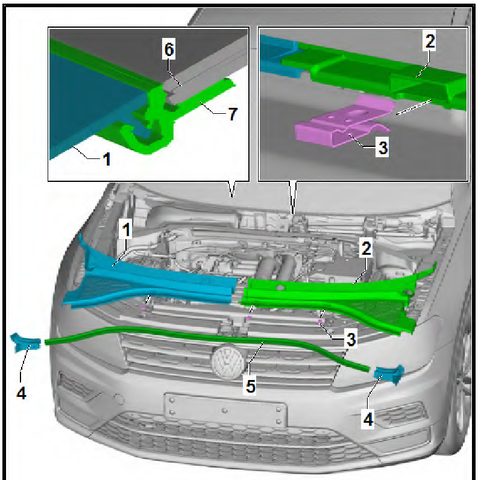 6
7
1
2
3
1
2
3
4
5
4