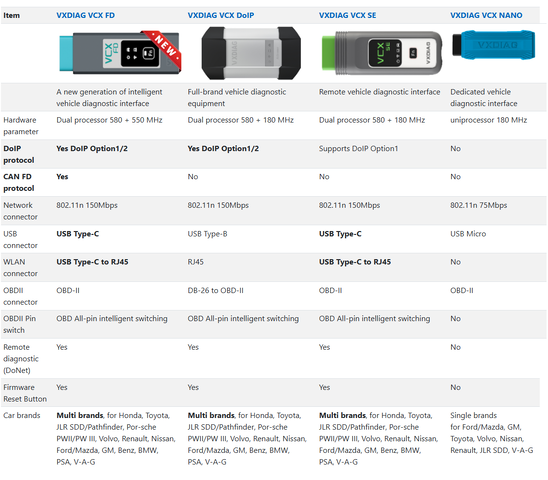 | Item | VXDIAG VCX FD | VXDIAG VCX DoIP | VXDIAG VCX SE | VXDIAG VCX NANO |
|---|---|---|---|---|
| | VCX FD NEW | VXDIAG | VCX SE VXDIAG | VXDIAG |
| | A new generation of intelligent vehicle diagnostic interface | Full-brand vehicle diagnostic equipment | Remote vehicle diagnostic interface | Dedicated vehicle diagnostic interface |
| Hardware parameter | Dual processor 580 + 550 MHz | Dual processor 580 + 180 MHz | Dual processor 580 + 180 MHz | uniprocessor 180 MHz |
| DoIP protocol | Yes DoIP Option1/2 | Yes DoIP Option1/2 | Supports DoIP Option1 | No |
| CAN FD protocol | Yes | No | No | No |
| Network connector | 802.11n 150Mbps | 802.11n 150Mbps | 802.11n 150Mbps | 802.11n 75Mbps |
| USB connector | USB Type-C | USB Type-B | USB Type-C | USB Micro |
| WLAN connector | USB Type-C to RJ45 | RJ45 | USB Type-C to RJ45 | No |
| OBDII connector | OBD-II | DB-26 to OBD-II | OBD-II | OBD-II |
| OBDII Pin switch | OBD All-pin intelligent switching | OBD All-pin intelligent switching | OBD All-pin intelligent switching | No |
| Remote diagnostic (DoNet) | Yes | Yes | Yes | No |
| Firmware Reset Button | Yes | Yes | Yes | No |
| Car brands | Multi brands, for Honda, Toyota, JLR SDD/Pathfinder, Por-sche PWII/PW III, Volvo, Renault, Nissan, Ford/Mazda, GM, Benz, BMW, PSA, V-A-G | Multi brands, for Honda, Toyota, JLR SDD/Pathfinder, Por-sche PWII/PW III, Volvo, Renault, Nissan, Ford/Mazda, GM, Benz, BMW, PSA, V-A-G | Multi brands, for Honda, Toyota, JLR SDD/Pathfinder, Por-sche PWII/PW III, Volvo, Renault, Nissan, Ford/Mazda, GM, Benz, BMW, PSA, V-A-G | Single brands for Ford/Mazda, GM, Toyota, Volvo, Nissan, Renault, JLR SDD, V-A-G |