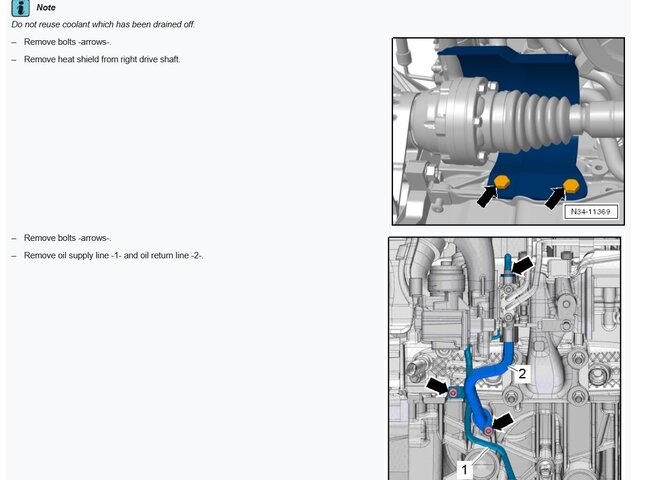 Note

Do not reuse coolant which has been drained off.

– Remove bolts -arrows-.

– Remove heat shield from right drive shaft.

N34-11369

– Remove bolts -arrows-.

– Remove oil supply line -1- and oil return line -2-.

2

1