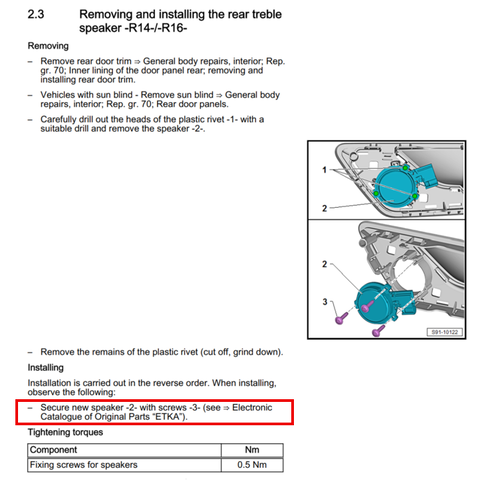 2.3 Removing and installing the rear treble speaker -R14-/-R16-

Removing

– Remove rear door trim ⇒ General body repairs, interior; Rep. gr. 70; Inner lining of the door panel rear; removing and installing rear door trim.

– Vehicles with sun blind - Remove sun blind ⇒ General body repairs, interior; Rep. gr. 70; Rear door panels.

– Carefully drill out the heads of the plastic rivet -1- with a suitable drill and remove the speaker -2-.

1
2
2
3
S91-10122

– Remove the remains of the plastic rivet (cut off, grind down).

Installing

Installation is carried out in the reverse order. When installing, observe the following:

– Secure new speaker -2- with screws -3- (see ⇒ Electronic Catalogue of Original Parts “ETKA”).

Tightening torques

| Component | Nm |
|---|---|
| Fixing screws for speakers | 0.5 Nm |