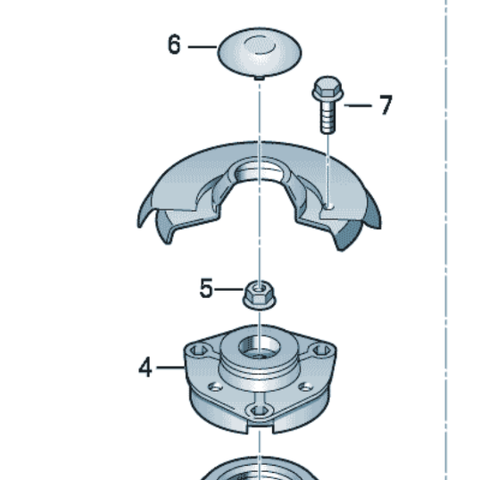 6

7

5

4