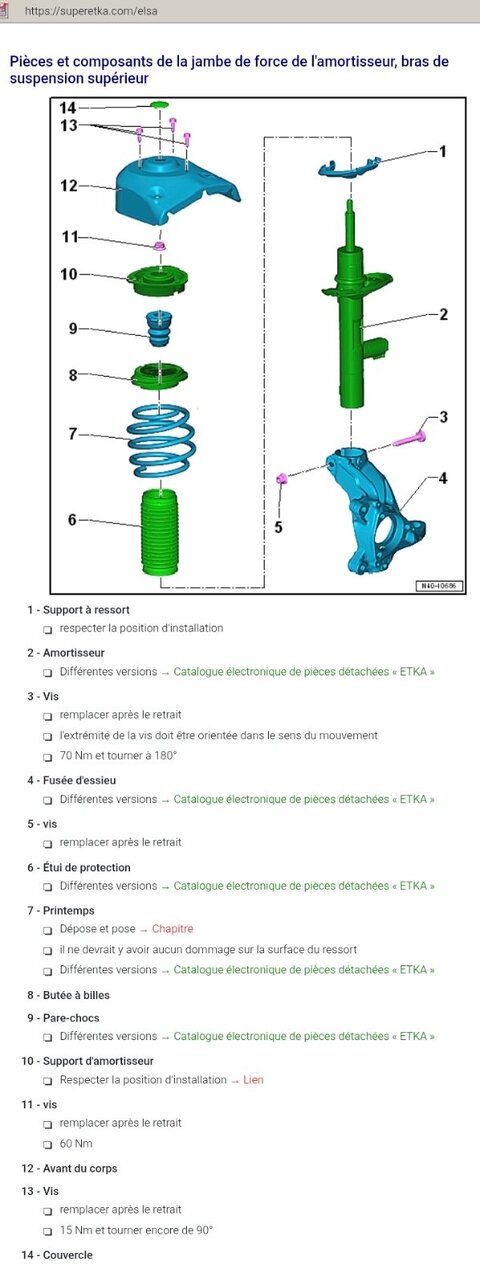 https://superetka.com/elsa

Pièces et composants de la jambe de force de l'amortisseur, bras de suspension supérieur

14
13
12
11
10
9
8
7
6
1
2
3
4
5
N40-10686

1 - Support à ressort
❑ respecter la position d'installation

2 - Amortisseur
❑ Différentes versions → Catalogue électronique de pièces détachées « ETKA »

3 - Vis
❑ remplacer après le retrait
❑ l'extrémité de la vis doit être orientée dans le sens du mouvement
❑ 70 Nm et tourner à 180°

4 - Fusée d'essieu
❑ Différentes versions → Catalogue électronique de pièces détachées « ETKA »

5 - vis
❑ remplacer après le retrait

6 - Étui de protection
❑ Différentes versions → Catalogue électronique de pièces détachées « ETKA »

7 - Printemps
❑ Dépose et pose → Chapitre
❑ il ne devrait y avoir aucun dommage sur la surface du ressort
❑ Différentes versions → Catalogue électronique de pièces détachées « ETKA »

8 - Butée à billes

9 - Pare-chocs
❑ Différentes versions → Catalogue électronique de pièces détachées « ETKA »

10 - Support d'amortisseur
❑ Respecter la position d'installation → Lien

11 - vis
❑ remplacer après le retrait
❑ 60 Nm

12 - Avant du corps

13 - Vis
❑ remplacer après le retrait
❑ 15 Nm et tourner encore de 90°

14 - Couvercle