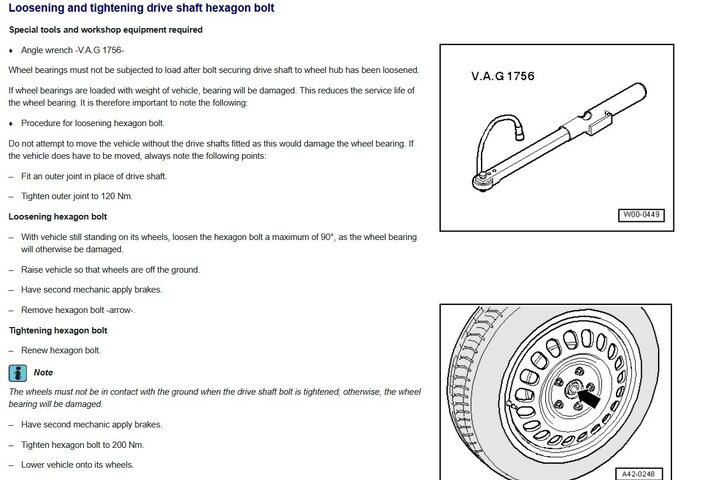 Loosening and tightening drive shaft hexagon bolt

Special tools and workshop equipment required

♦ Angle wrench -V.A.G 1756-

Wheel bearings must not be subjected to load after bolt securing drive shaft to wheel hub has been loosened.

If wheel bearings are loaded with weight of vehicle, bearing will be damaged. This reduces the service life of the wheel bearing. It is therefore important to note the following:

♦ Procedure for loosening hexagon bolt.

Do not attempt to move the vehicle without the drive shafts fitted as this would damage the wheel bearing. If the vehicle does have to be moved, always note the following points:

– Fit an outer joint in place of drive shaft.

– Tighten outer joint to 120 Nm.

Loosening hexagon bolt

– With vehicle still standing on its wheels, loosen the hexagon bolt a maximum of 90°, as the wheel bearing will otherwise be damaged.

– Raise vehicle so that wheels are off the ground.

– Have second mechanic apply brakes.

– Remove hexagon bolt -arrow-.

Tightening hexagon bolt

– Renew hexagon bolt.

Note

The wheels must not be in contact with the ground when the drive shaft bolt is tightened; otherwise, the wheel bearing will be damaged.

– Have second mechanic apply brakes.

– Tighten hexagon bolt to 200 Nm.

– Lower vehicle onto its wheels.

V.A.G 1756

W00-0449

A42-0248