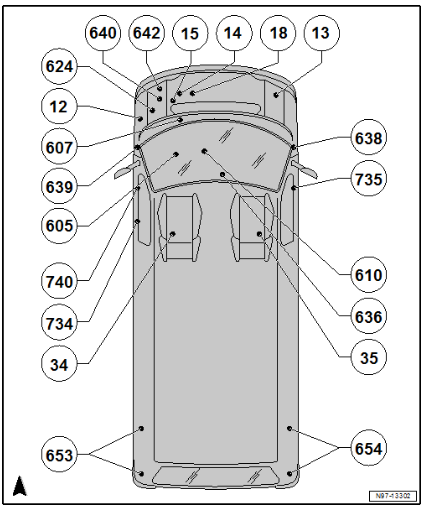 640
642
15
14
18
13
624
12
607
639
605
740
734
34
638
735
610
636
35
653
654
N97-13302