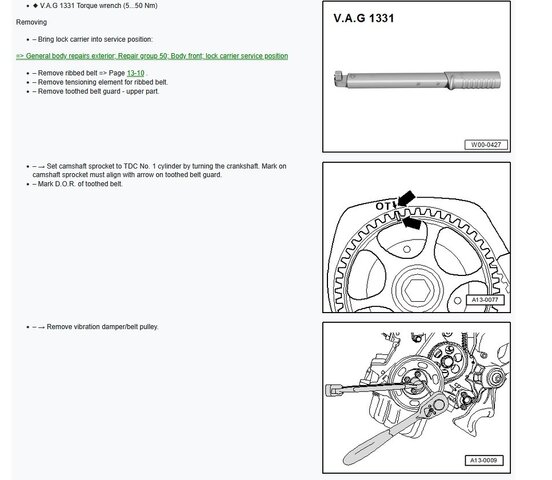 - ◆ V.A.G 1331 Torque wrench (5...50 Nm)

Removing

- – Bring lock carrier into service position:

=> General body repairs exterior; Repair group 50; Body front; lock carrier service position

- – Remove ribbed belt => Page 13-10 .
- – Remove tensioning element for ribbed belt.
- – Remove toothed belt guard - upper part.

V.A.G 1331

W00-0427

- – → Set camshaft sprocket to TDC No. 1 cylinder by turning the crankshaft. Mark on camshaft sprocket must align with arrow on toothed belt guard.
- – Mark D.O.R. of toothed belt.

OT

A13-0077

- – → Remove vibration damper/belt pulley.

A13-0009