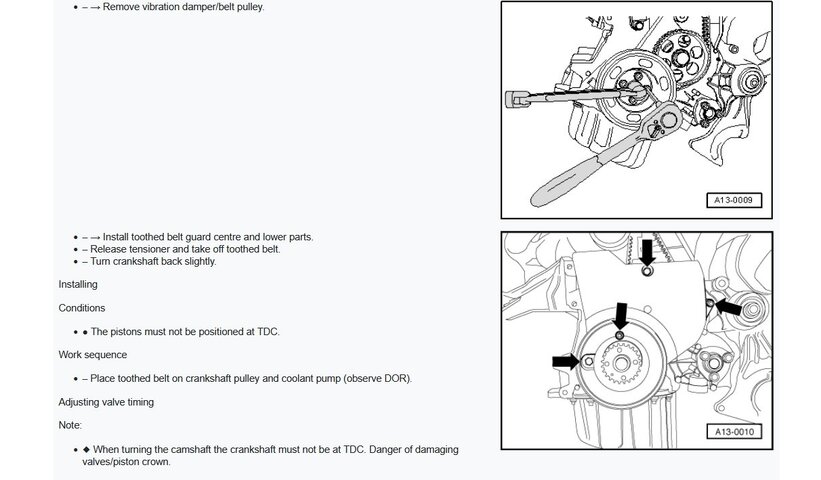 • – → Remove vibration damper/belt pulley.

A13-0009

• – → Install toothed belt guard centre and lower parts.
• – Release tensioner and take off toothed belt.
• – Turn crankshaft back slightly.

Installing

Conditions

• ● The pistons must not be positioned at TDC.

Work sequence

• – Place toothed belt on crankshaft pulley and coolant pump (observe DOR).

Adjusting valve timing

Note:

• ◆ When turning the camshaft the crankshaft must not be at TDC. Danger of damaging valves/piston crown.

A13-0010