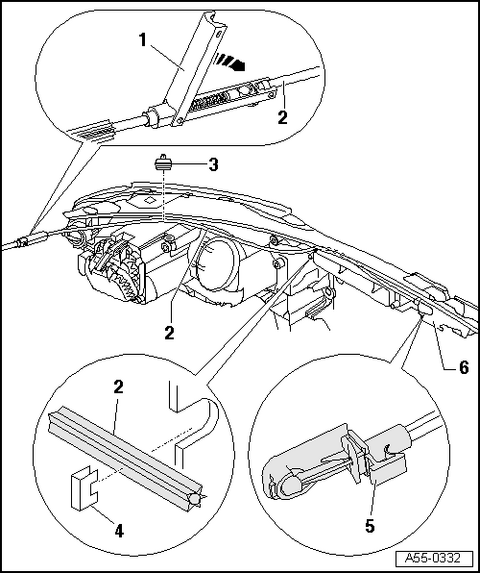 1
2
3
2
6
2
4
5
A55-0332