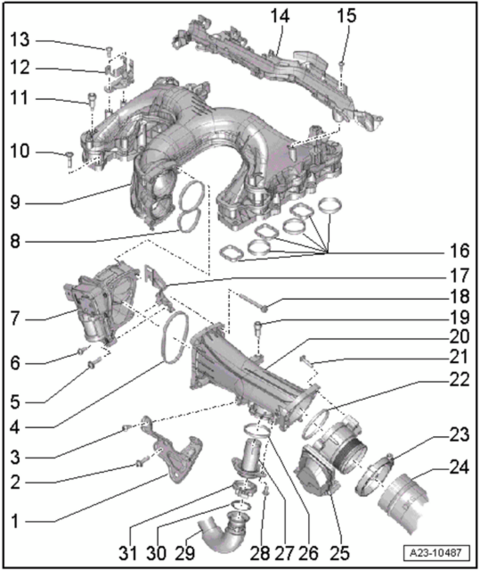 13
12
11
10
9
8
7
6
5
4
3
2
1
14
15
16
17
18
19
20
21
22
23
24
31 30 29 28 27 26 25
A23-10487